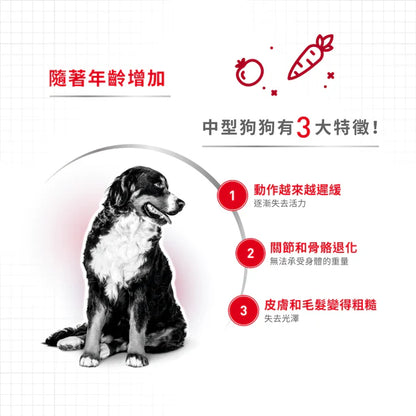 隨著年齡增加

中型狗狗有3大特徵!

1 動作越來越遲緩
逐漸失去活力

2 關節和骨骼退化
無法承受身體的重量

3 皮膚和毛髮變得粗糙
失去光澤