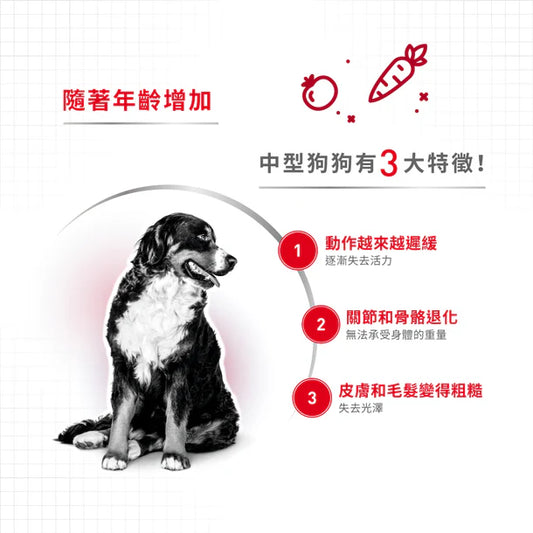 隨著年齡增加

中型狗狗有3大特徵！

1
動作越來越遲緩
逐漸失去活力

2
關節和骨骼退化
無法承受身體的重量

3
皮膚和毛髮變得粗糙
失去光澤